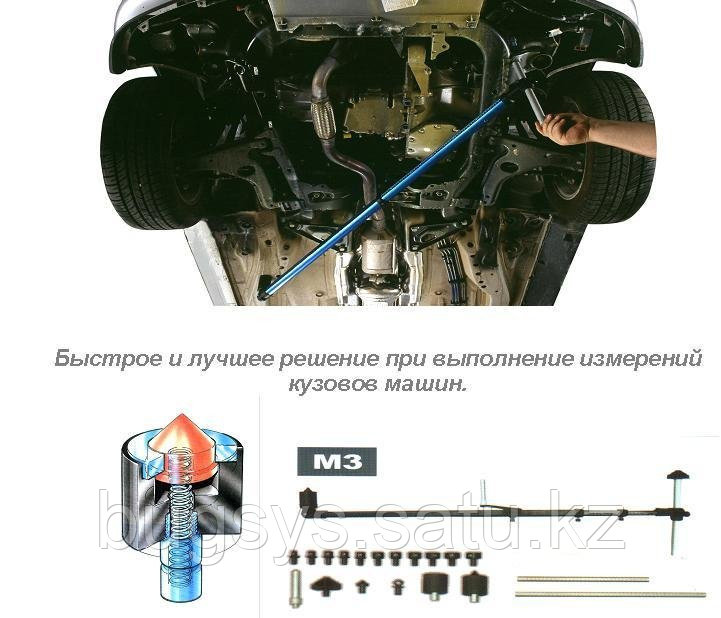 Быстрое и лучшее решение при выполнение измерений кузовов машин.

M3

bugsys.satu.kz