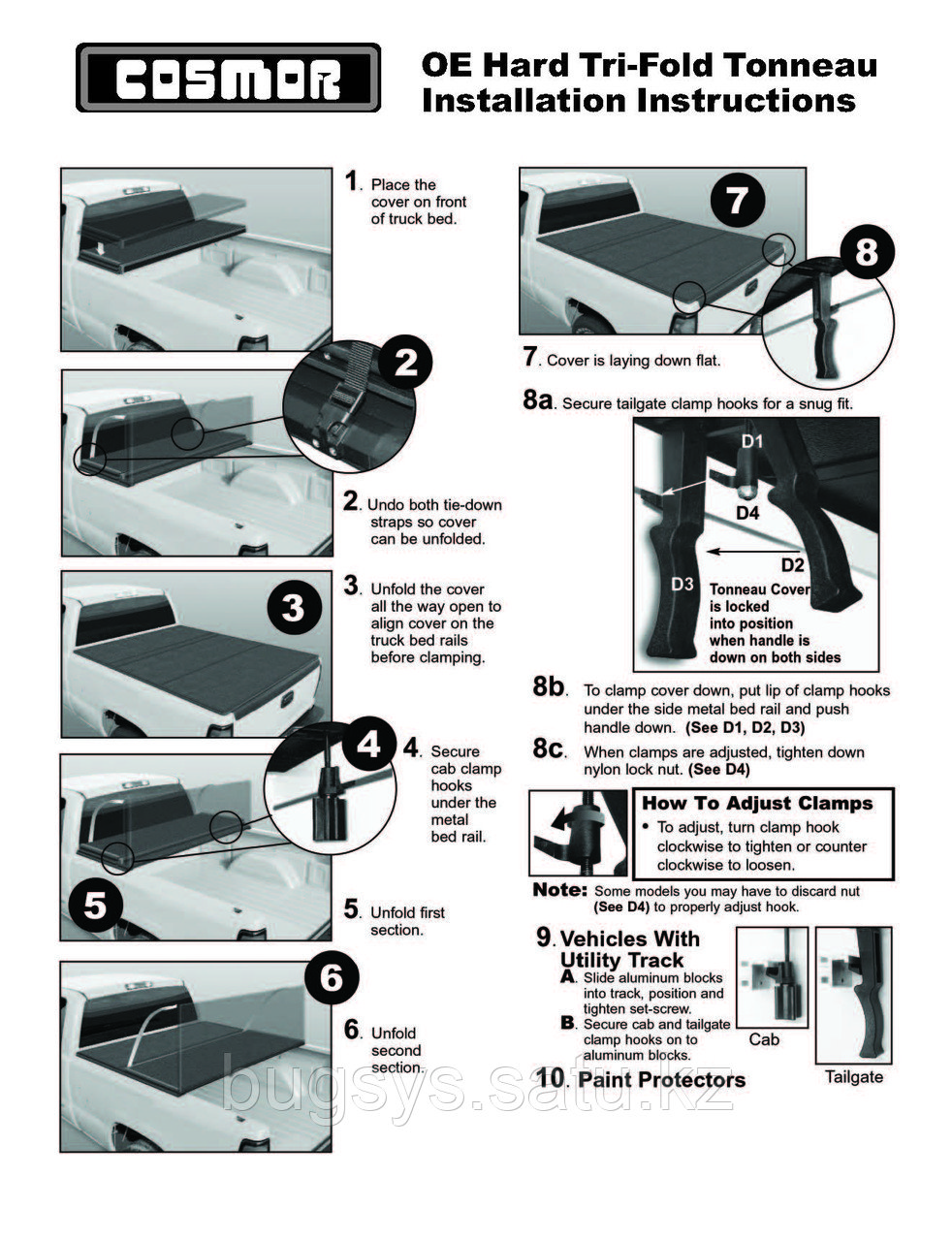 COSMOR

OE Hard Tri-Fold Tonneau Installation Instructions

1. Place the cover on front of truck bed.

2

2. Undo both tie-down straps so cover can be unfolded.

3

3. Unfold the cover all the way open to align cover on the truck bed rails before clamping.

4

4. Secure cab clamp hooks under the metal bed rail.

5

5. Unfold first section.

6

6. Unfold second section.

7

8

7. Cover is laying down flat.

8a. Secure tailgate clamp hooks for a snug fit.

D1

D4

D2

D3

Tonneau Cover is locked into position when handle is down on both sides

8b. To clamp cover down, put lip of clamp hooks under the side metal bed rail and push handle down. (See D1, D2, D3)

8c. When clamps are adjusted, tighten down nylon lock nut. (See D4)

How To Adjust Clamps
• To adjust, turn clamp hook clockwise to tighten or counter clockwise to loosen.

Note: Some models you may have to discard nut (See D4) to properly adjust hook.

9. Vehicles With Utility Track
A. Slide aluminum blocks into track, position and tighten set-screw.
B. Secure cab and tailgate clamp hooks on to aluminum blocks.

Cab

Tailgate

10. Paint Protectors

bugsys.satu.kz